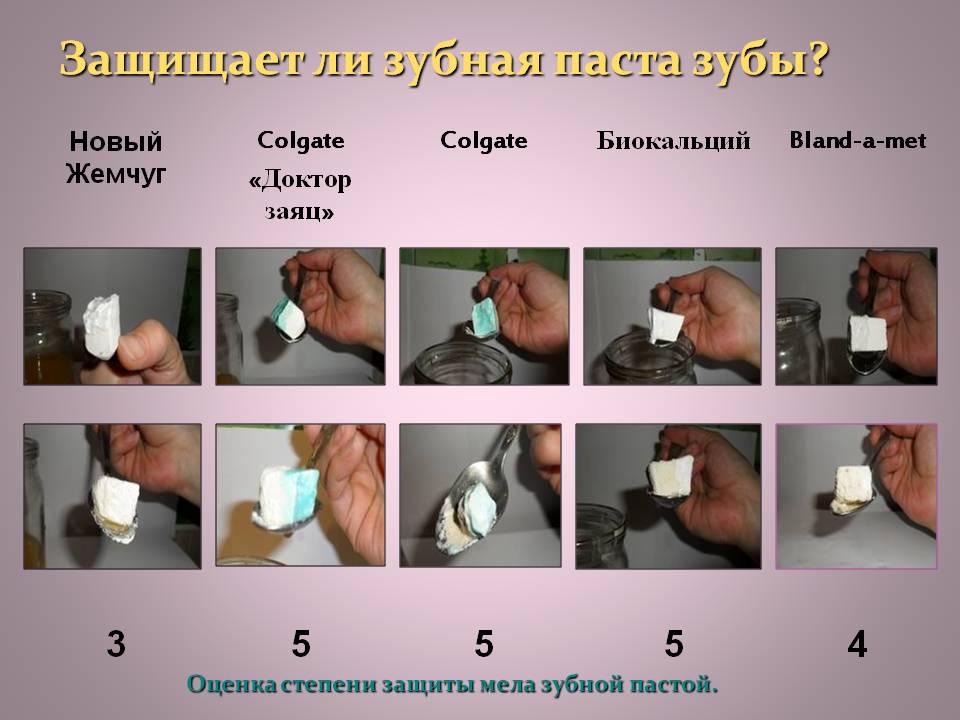 Защищает ли зубная паста зубы?

| Новый Жемчуг | Colgate «Доктор заяц» | Colgate | Биокальций | Bland-a-met |
|---|---|---|---|---|
| 3 | 5 | 5 | 5 | 4 |

Оценка степени защиты мела зубной пастой.