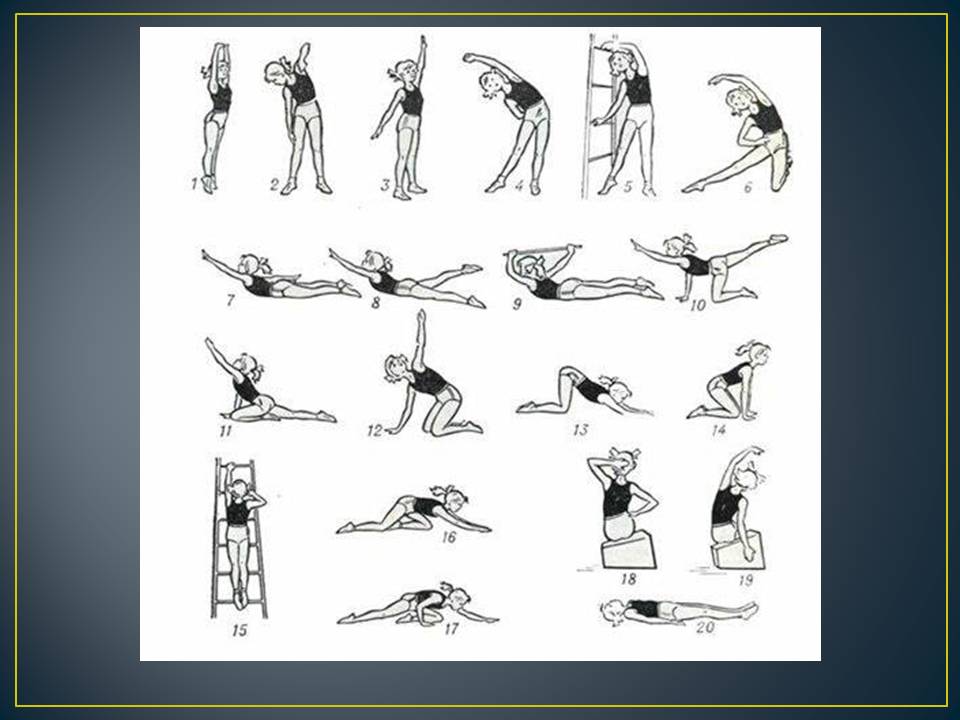 1 2 3 4 5 6

7 8 9 10

11 12 13 14

15 16 17 18 19 20