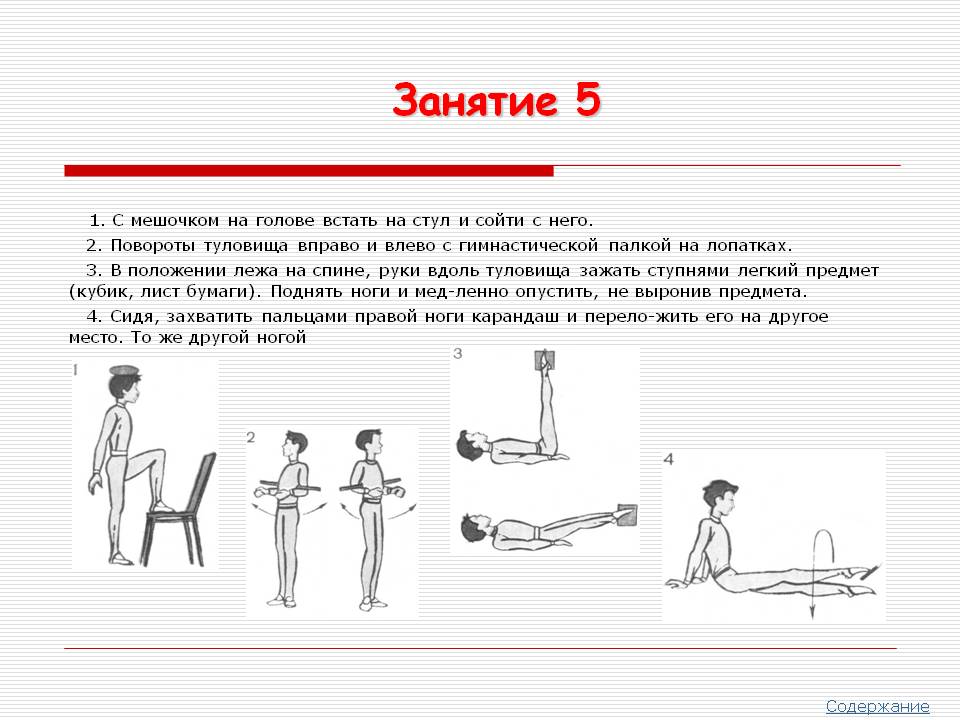 Занятие 5

1. С мешочком на голове встать на стул и сойти с него.

2. Повороты туловища вправо и влево с гимнастической палкой на лопатках.

3. В положении лежа на спине, руки вдоль туловища зажать ступнями легкий предмет (кубик, лист бумаги). Поднять ноги и мед-ленно опустить, не выронив предмета.

4. Сидя, захватить пальцами правой ноги карандаш и перело-жить его на другое место. То же другой ногой

1

2

3

4

Содержание