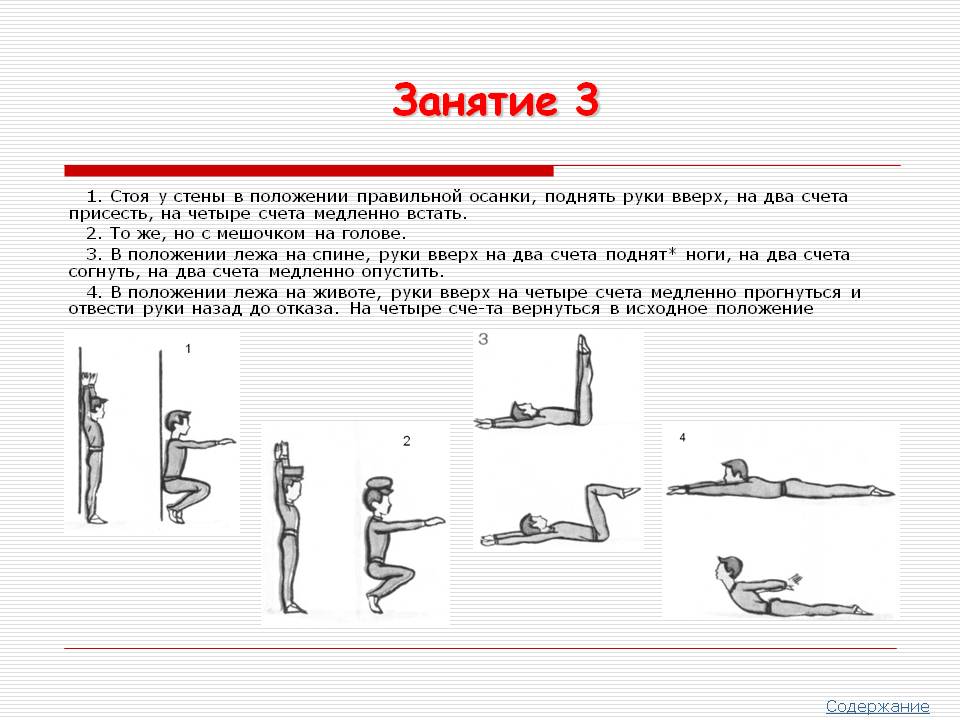 Занятие 3

1. Стоя у стены в положении правильной осанки, поднять руки вверх, на два счета присесть, на четыре счета медленно встать.

2. То же, но с мешочком на голове.

3. В положении лежа на спине, руки вверх на два счета поднят* ноги, на два счета согнуть, на два счета медленно опустить.

4. В положении лежа на животе, руки вверх на четыре счета медленно прогнуться и отвести руки назад до отказа. На четыре сче-та вернуться в исходное положение

1

2

3

4

Содержание