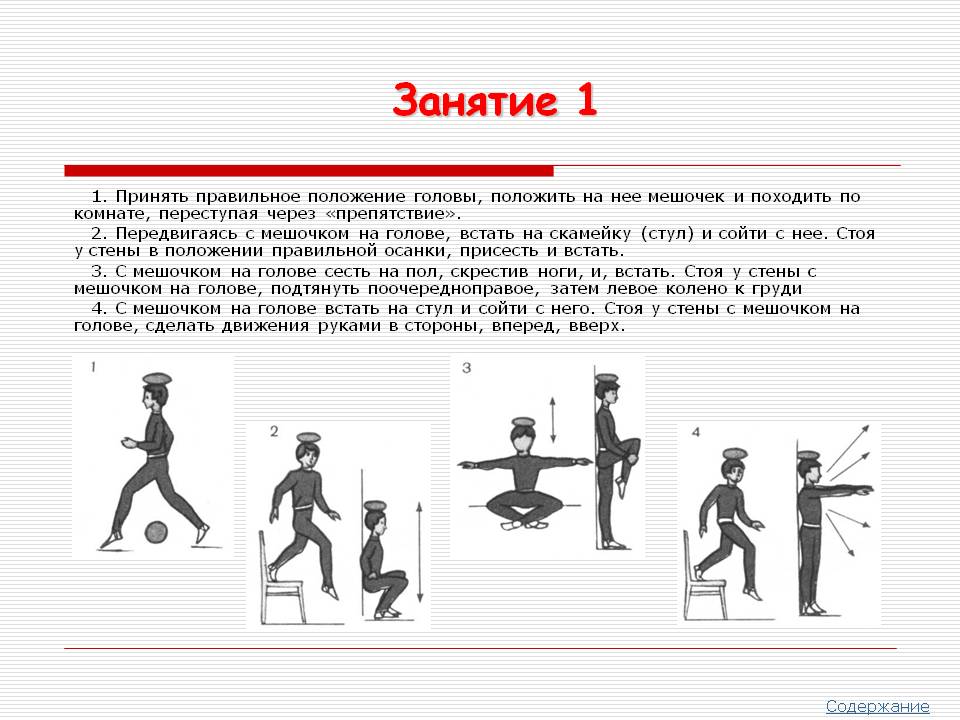 Занятие 1

1. Принять правильное положение головы, положить на нее мешочек и походить по комнате, переступая через «препятствие».

2. Передвигаясь с мешочком на голове, встать на скамейку (стул) и сойти с нее. Стоя у стены в положении правильной осанки, присесть и встать.

3. С мешочком на голове сесть на пол, скрестив ноги, и, встать. Стоя у стены с мешочком на голове, подтянуть поочередноправое, затем левое колено к груди

4. С мешочком на голове встать на стул и сойти с него. Стоя у стены с мешочком на голове, сделать движения руками в стороны, вперед, вверх.

1

2

3

4

Содержание