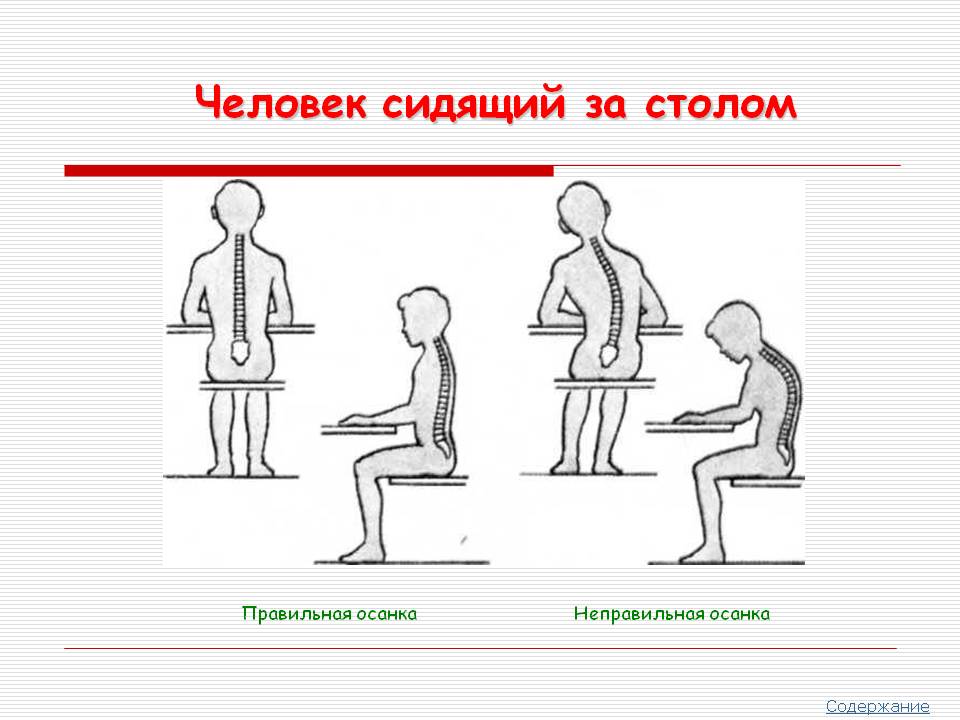 Человек сидящий за столом

Правильная осанка

Неправильная осанка

Содержание