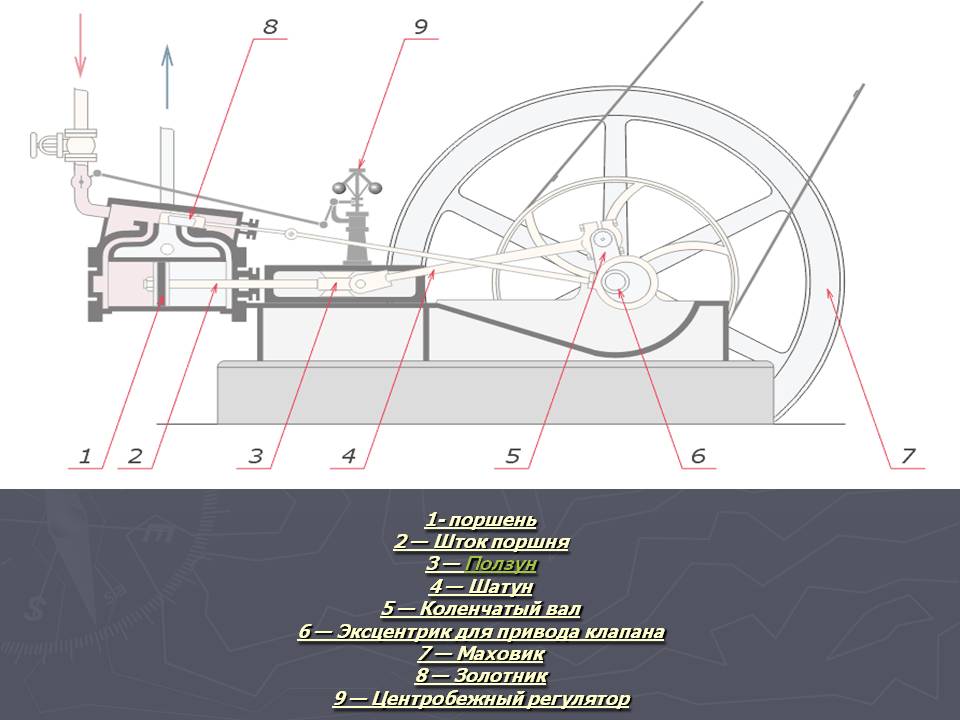 8
9
1
2
3
4
5
6
7

1- поршень
2 — Шток поршня
3 — Ползун
4 — Шатун
5 — Коленчатый вал
6 — Эксцентрик для привода клапана
7 — Маховик
8 — Золотник
9 — Центробежный регулятор