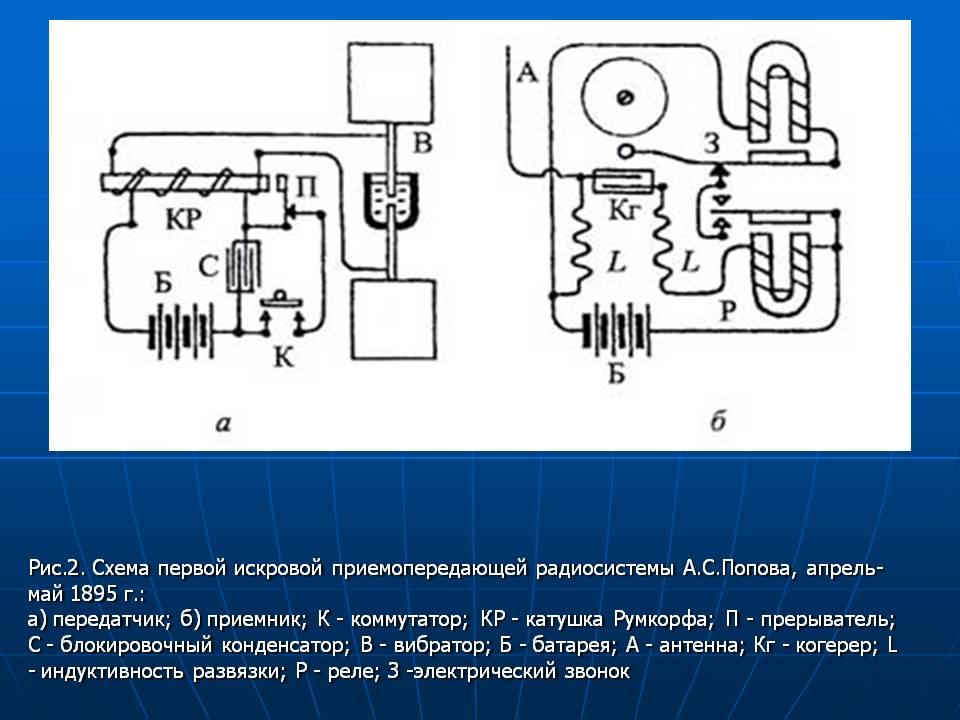 В
П
КР
С
Б
К
а

А
З
Кг
L
L
Р
Б
б

Рис.2. Схема первой искровой приемопередающей радиосистемы А.С.Попова, апрель-май 1895 г.:
а) передатчик; б) приемник; К - коммутатор; КР - катушка Румкорфа; П - прерыватель; С - блокировочный конденсатор; В - вибратор; Б - батарея; А - антенна; Кг - когерер; L - индуктивность развязки; Р - реле; З -электрический звонок